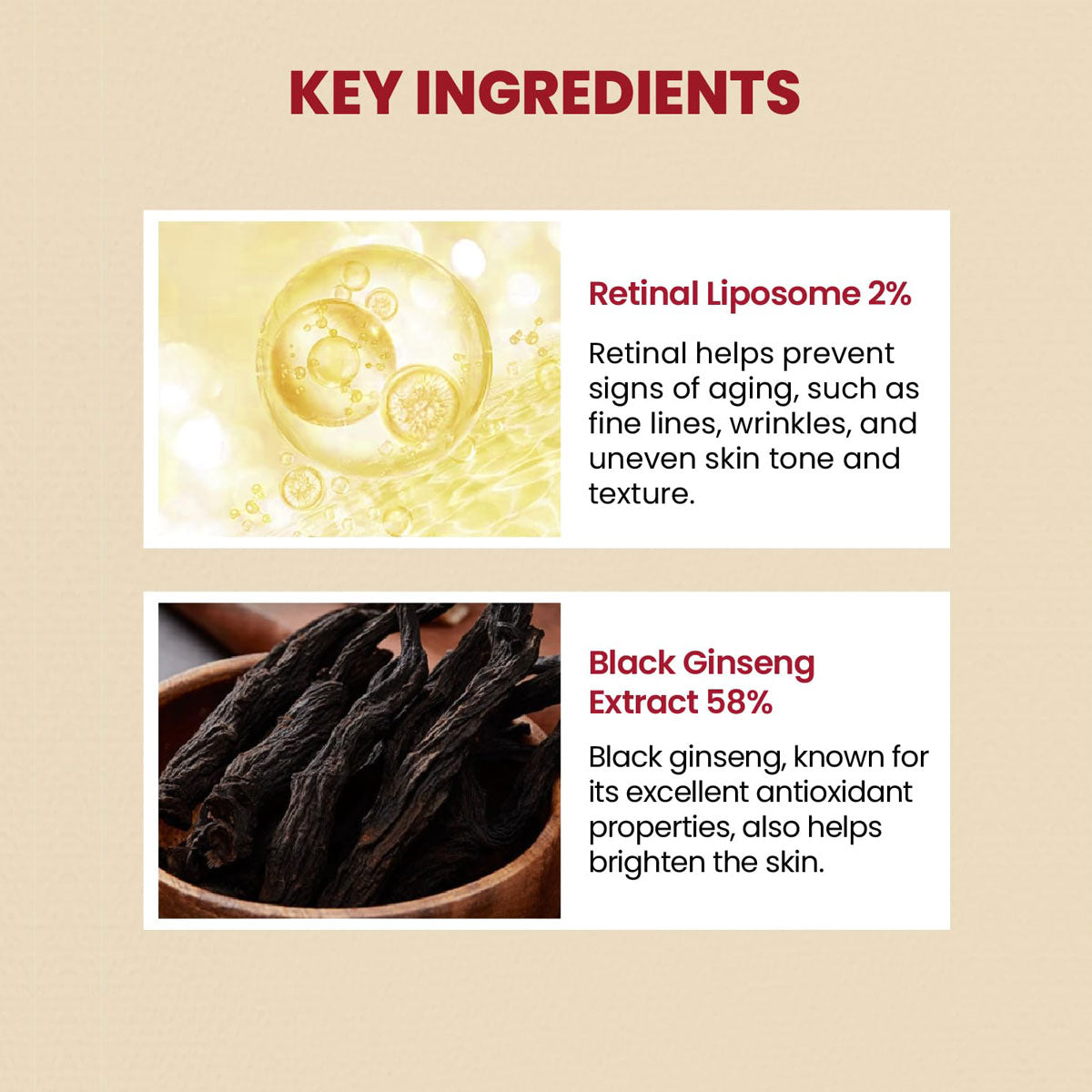 KEY INGREDIENTS

Retinal Liposome 2%

Retinal helps prevent signs of aging, such as fine lines, wrinkles, and uneven skin tone and texture.

Black Ginseng Extract 58%

Black ginseng, known for its excellent antioxidant properties, also helps brighten the skin.