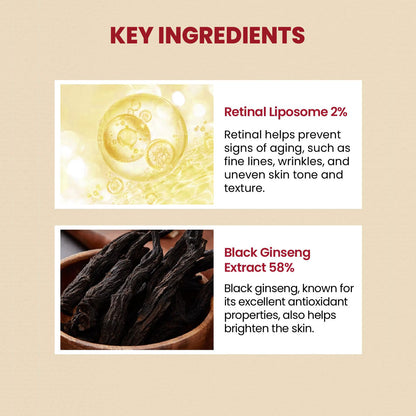 KEY INGREDIENTS

Retinal Liposome 2%

Retinal helps prevent signs of aging, such as fine lines, wrinkles, and uneven skin tone and texture.

Black Ginseng Extract 58%

Black ginseng, known for its excellent antioxidant properties, also helps brighten the skin.